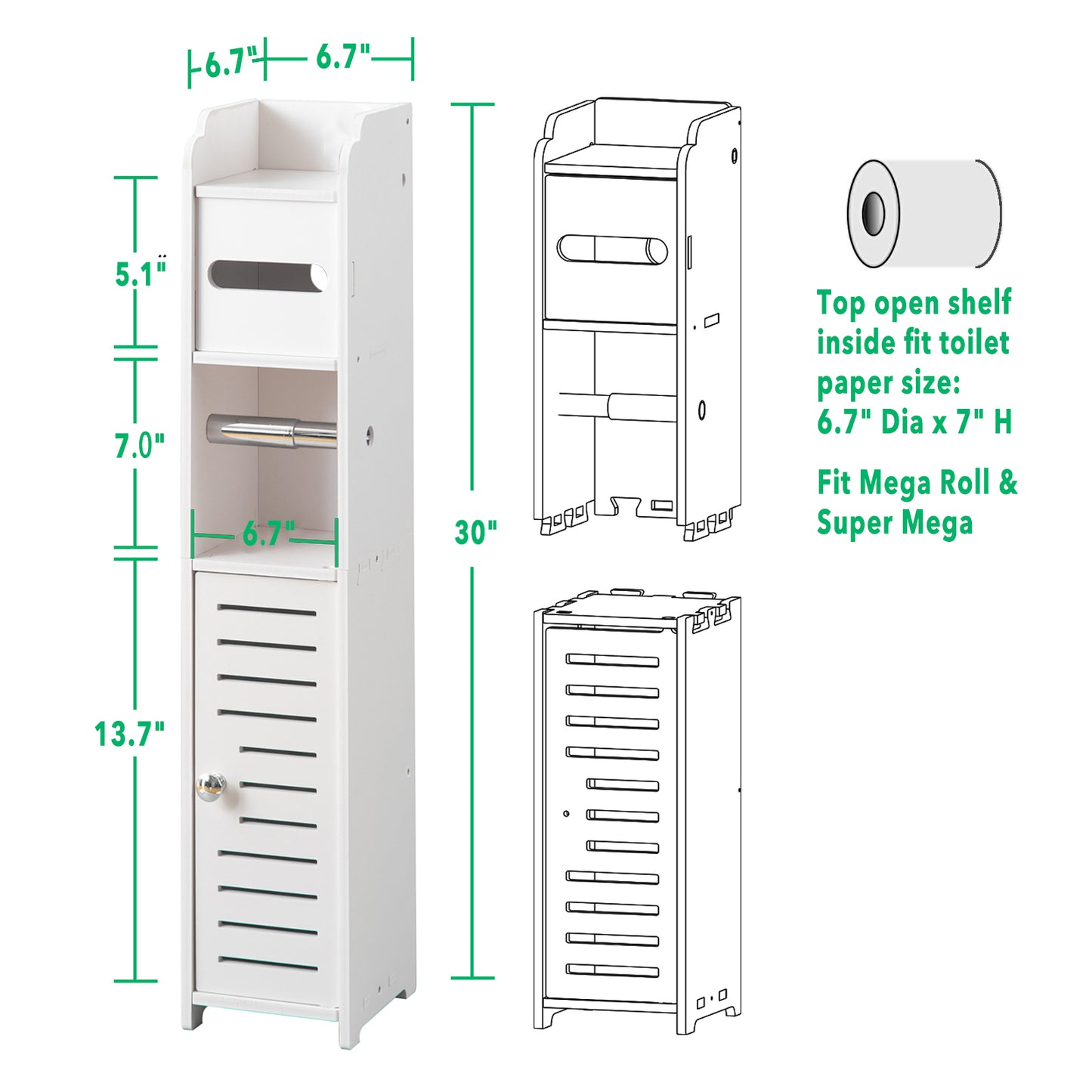 6.7" 6.7"

5.1"

7.0"

6.7"

13.7"

30"

Top open shelf inside fit toilet paper size: 6.7" Dia x 7" H

Fit Mega Roll & Super Mega