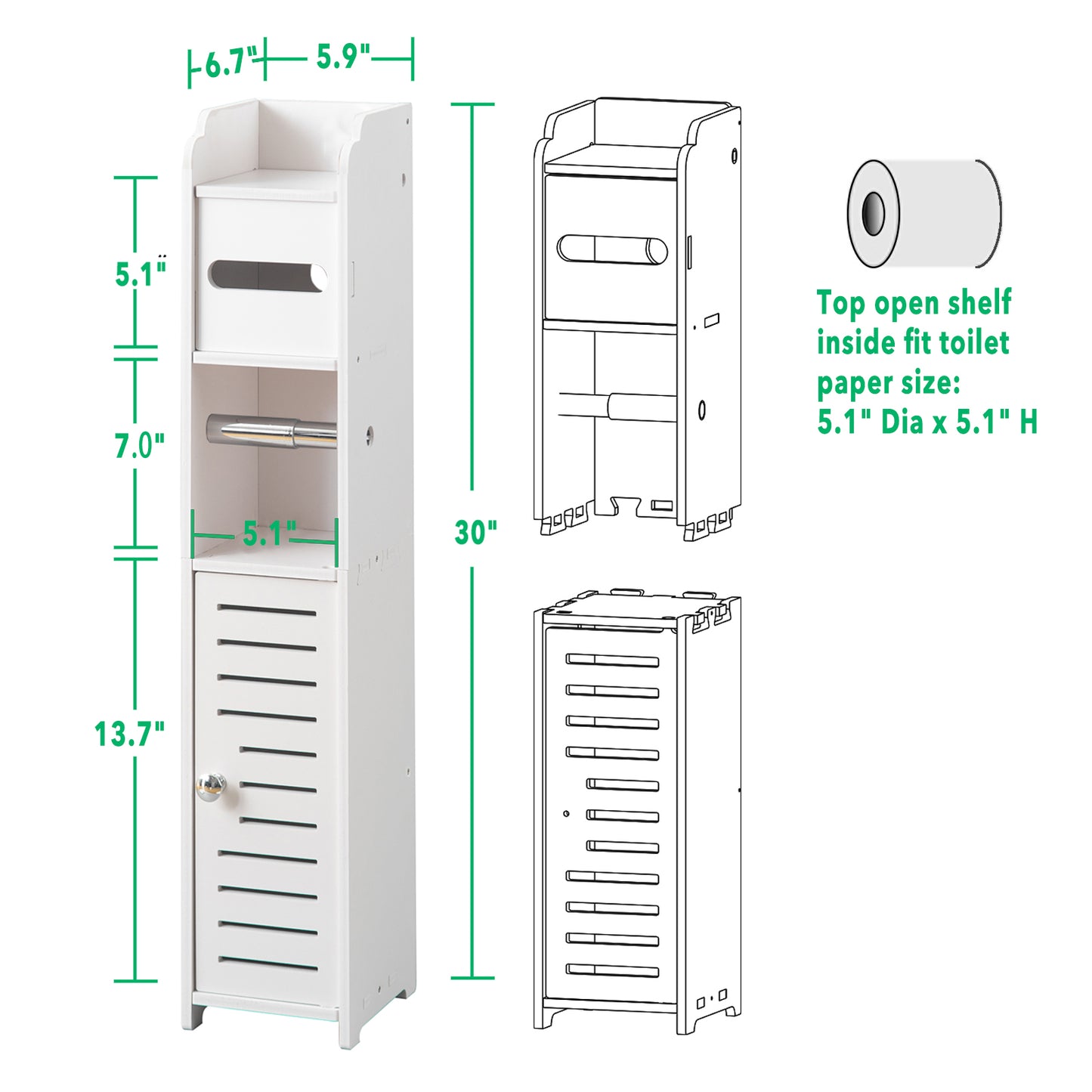 6.7"
5.9"
5.1"
7.0"
5.1"
13.7"
30"

Top open shelf inside fit toilet paper size: 5.1" Dia x 5.1" H