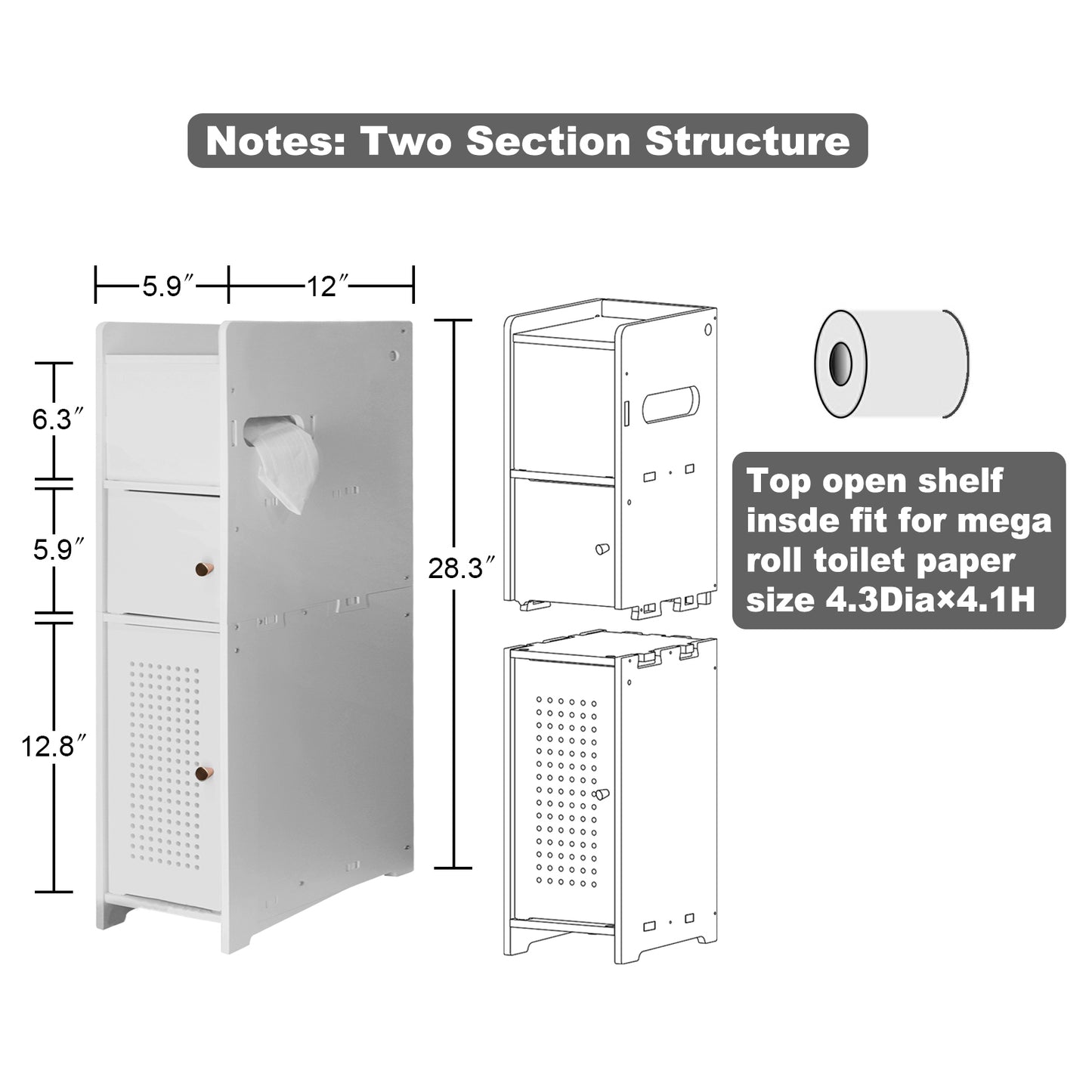 Notes: Two Section Structure

5.9″
12″
6.3″
5.9″
12.8″
28.3″

Top open shelf insde fit for mega roll toilet paper size 4.3Dia×4.1H